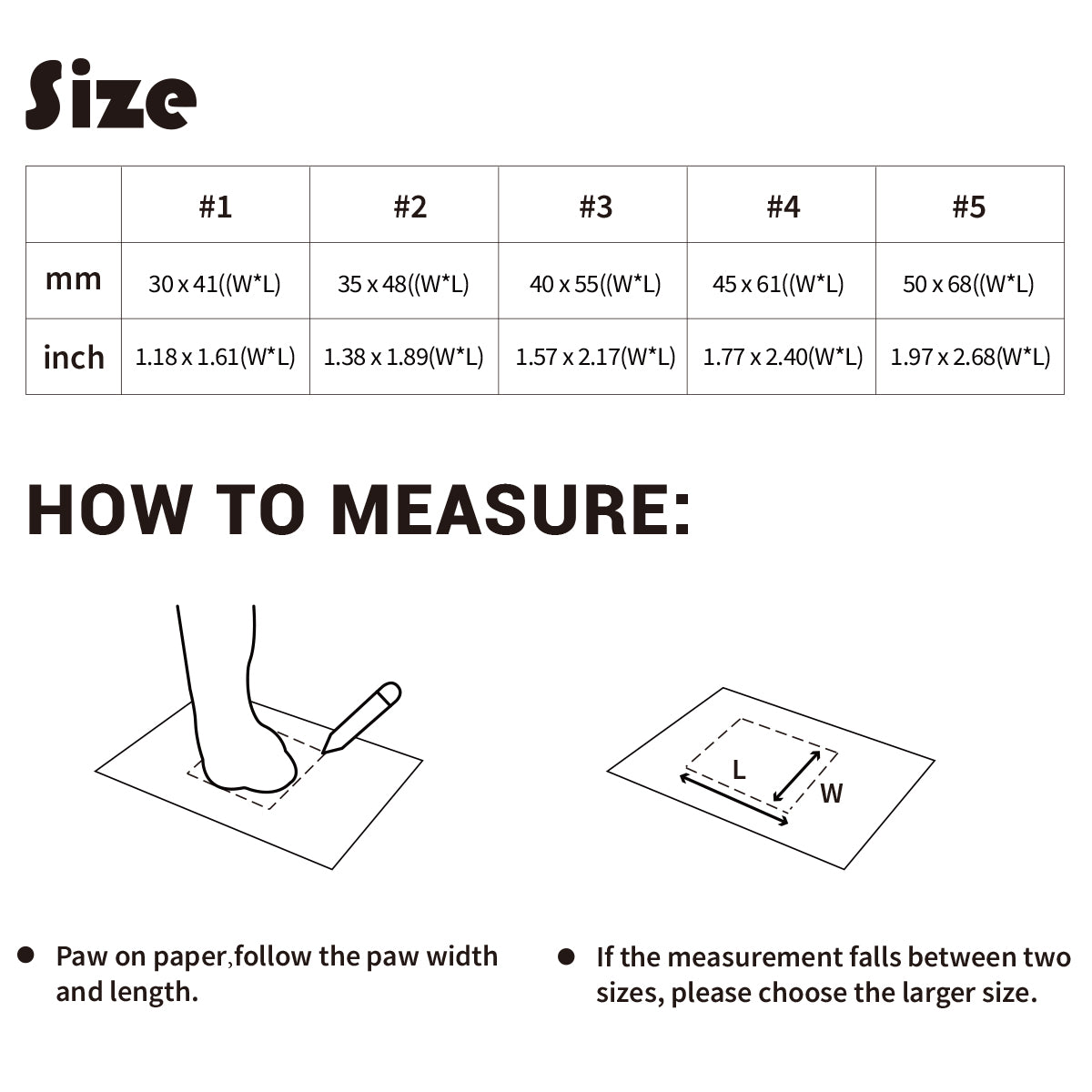 Size

| | #1 | #2 | #3 | #4 | #5 |
|---|---|---|---|---|---|
| mm | 30 x 41((W*L) | 35 x 48((W*L) | 40 x 55((W*L) | 45 x 61((W*L) | 50 x 68((W*L) |
| inch | 1.18 x 1.61(W*L) | 1.38 x 1.89(W*L) | 1.57 x 2.17(W*L) | 1.77 x 2.40(W*L) | 1.97 x 2.68(W*L) |

HOW TO MEASURE:

L

W

● Paw on paper,follow the paw width and length.

● If the measurement falls between two sizes, please choose the larger size.