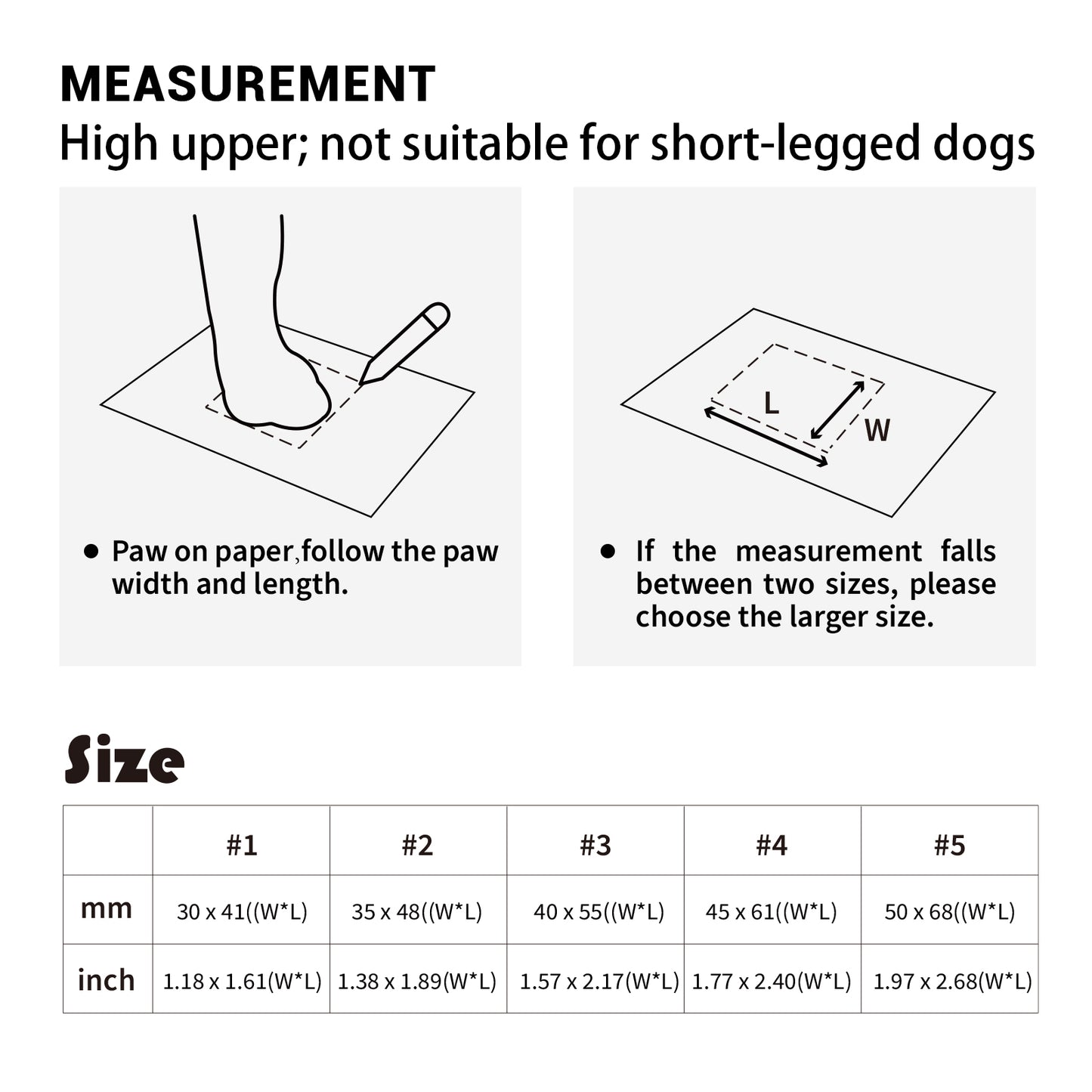 MEASUREMENT
High upper; not suitable for short-legged dogs

● Paw on paper,follow the paw width and length.

L
W

● If the measurement falls between two sizes, please choose the larger size.

Size

| | #1 | #2 | #3 | #4 | #5 |
|---|---|---|---|---|---|
| mm | 30 x 41((W*L) | 35 x 48((W*L) | 40 x 55((W*L) | 45 x 61((W*L) | 50 x 68((W*L) |
| inch | 1.18 x 1.61(W*L) | 1.38 x 1.89(W*L) | 1.57 x 2.17(W*L) | 1.77 x 2.40(W*L) | 1.97 x 2.68(W*L) |